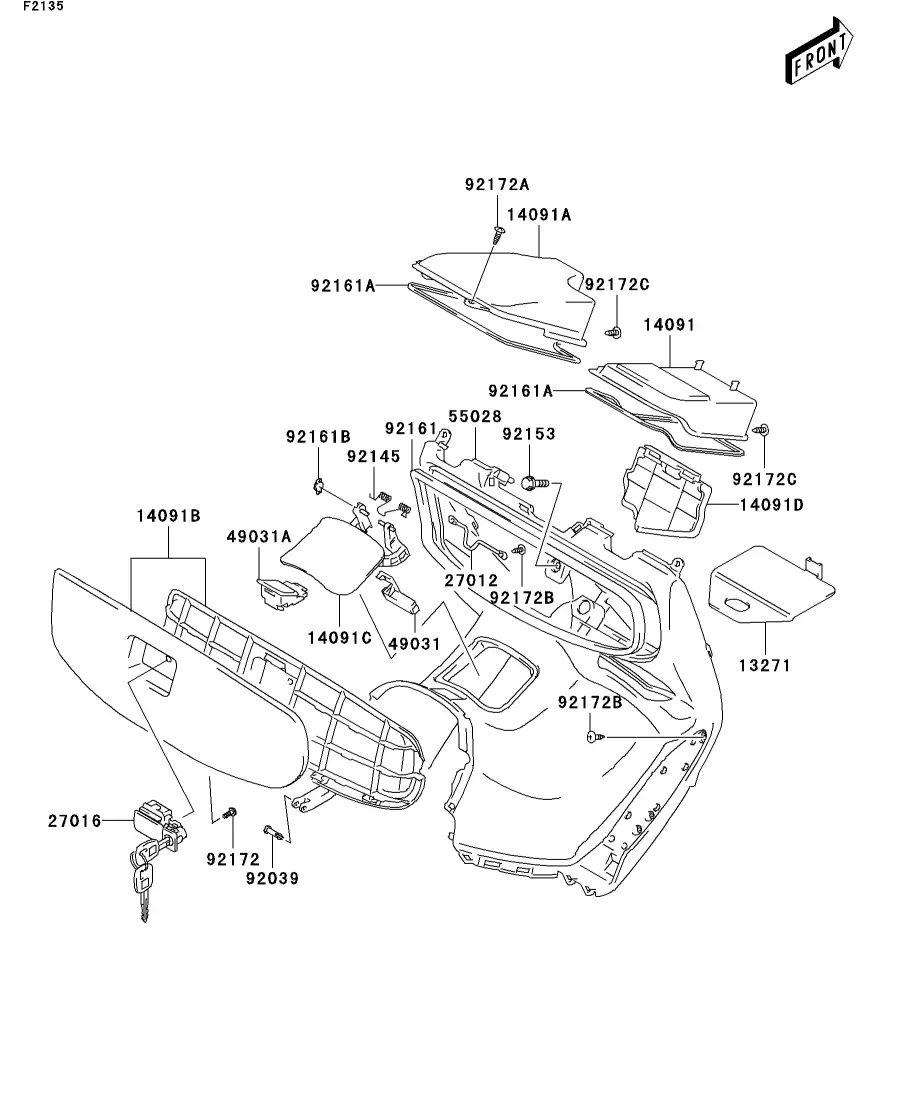 F2135

FRONT

92172A
14091A
92161A
92172C
14091
92161A
92161B
92161
55028
92153
92145
92172C
14091D
14091B
49031A
27012
92172B
14091C
49031
13271
92172B
27016
92172
92039