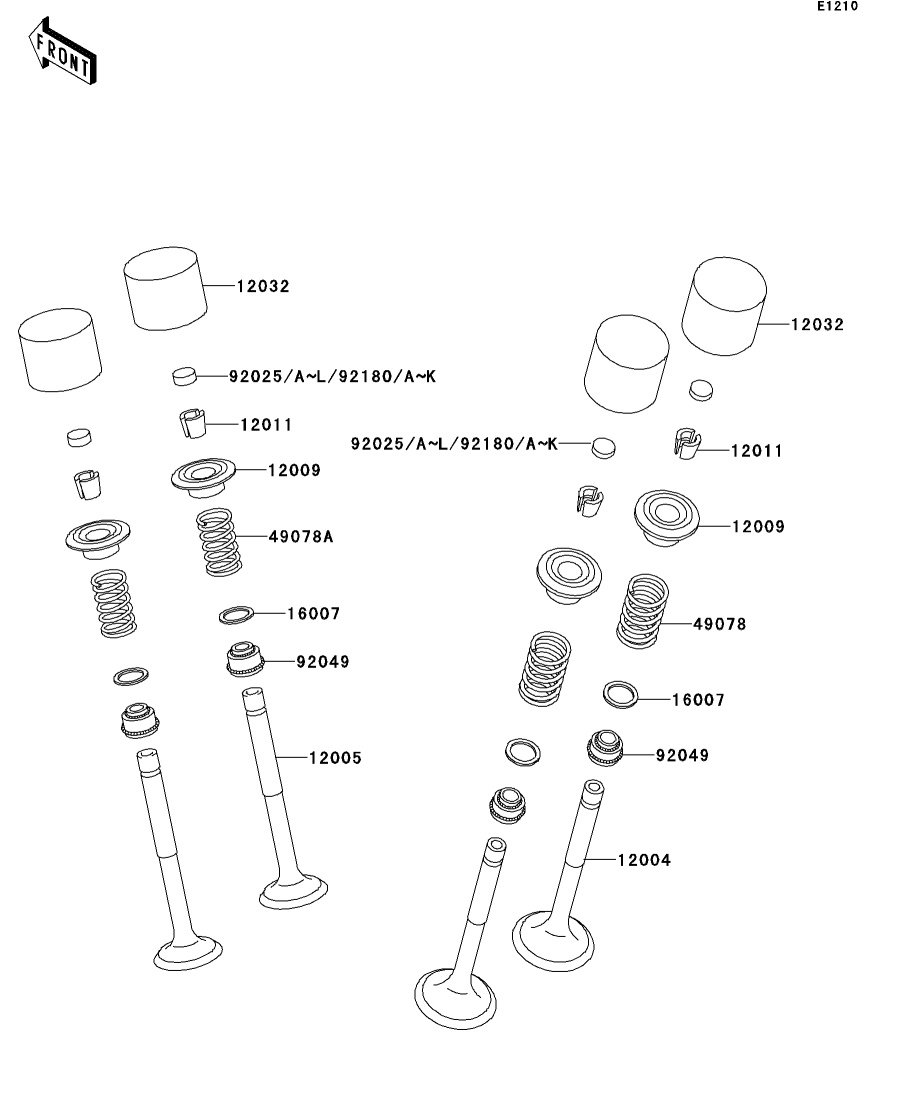 E1210

FRONT

12032

92025/A~L/92180/A~K

12011

12009

49078A

16007

92049

12005

12032

92025/A~L/92180/A~K

12011

12009

49078

16007

92049

12004